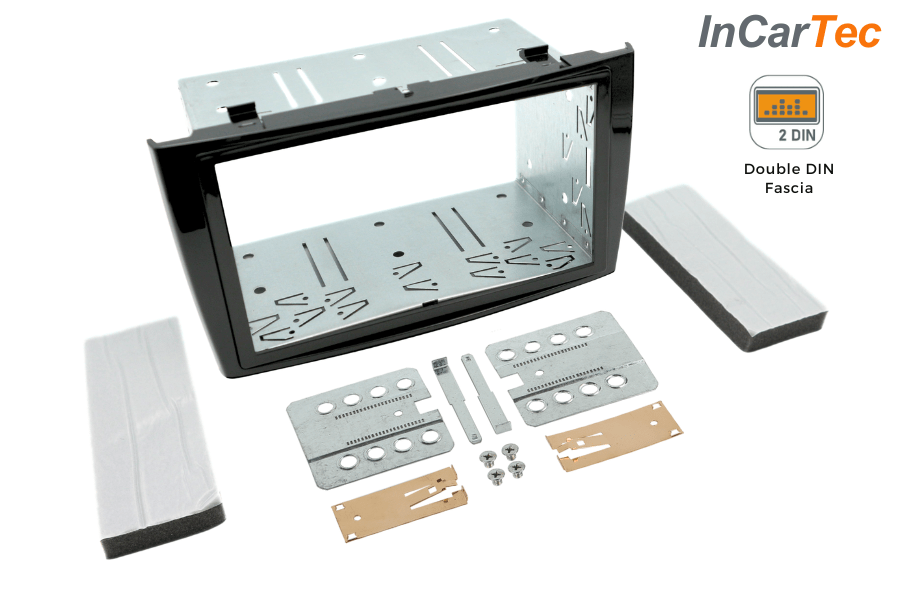 InCarTec

2 DIN

Double DIN Fascia